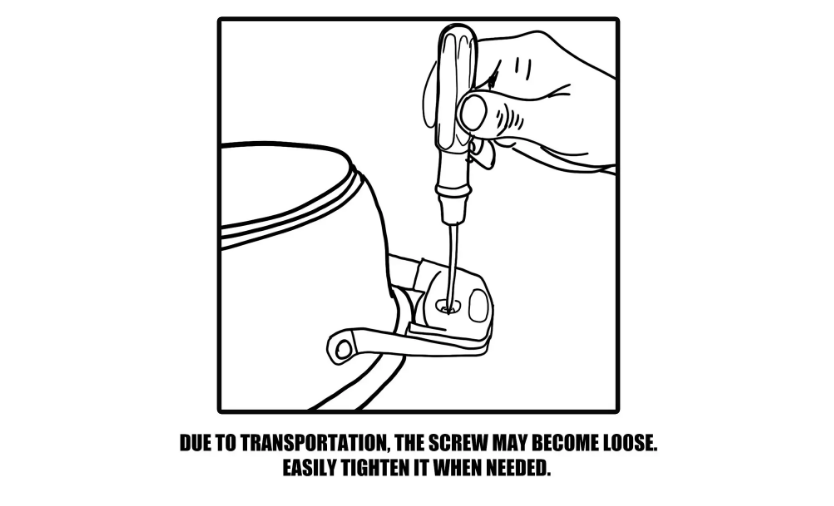 DUE TO TRANSPORTATION, THE SCREW MAY BECOME LOOSE.
EASILY TIGHTEN IT WHEN NEEDED.